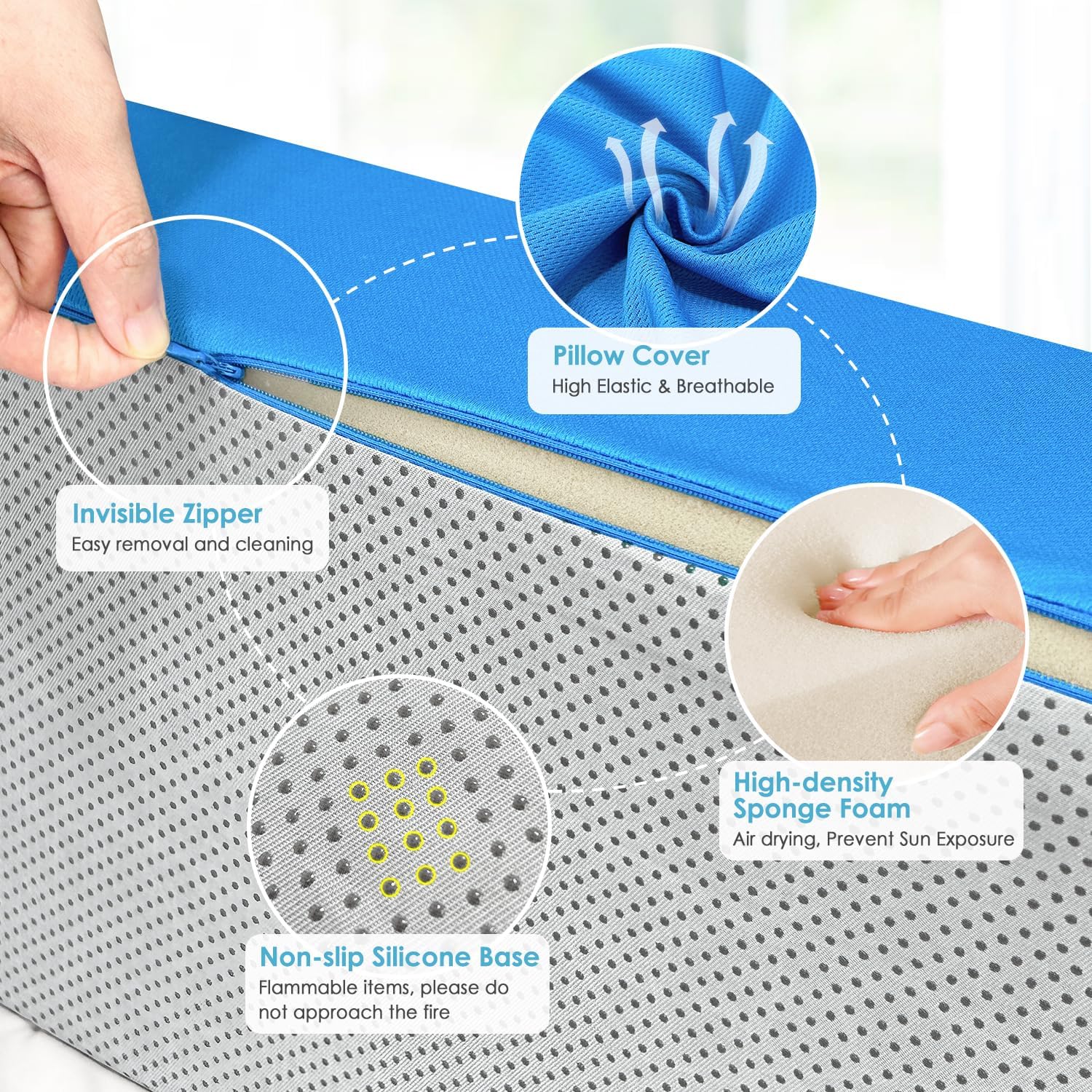 Pillow Cover
High Elastic & Breathable

Invisible Zipper
Easy removal and cleaning

High-density Sponge Foam
Air drying, Prevent Sun Exposure

Non-slip Silicone Base
Flammable items, please do not approach the fire